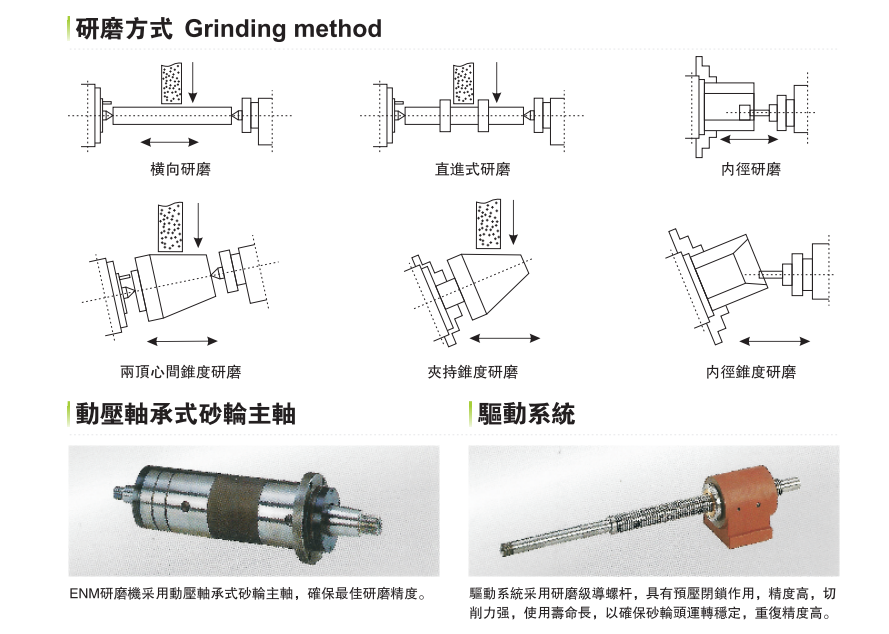 研磨方式 Grinding method

橫向研磨

直進式研磨

內徑研磨

兩頂心間錐度研磨

夾持錐度研磨

內徑錐度研磨

動壓軸承式砂輪主軸

ENM研磨機采用動壓軸承式砂輪主軸，確保最佳研磨精度。

驅動系統

驅動系統采用研磨級導螺杆，具有預壓閉鎖作用，精度高，切削力强，使用壽命長，以確保砂輪頭運轉穩定，重復精度高。