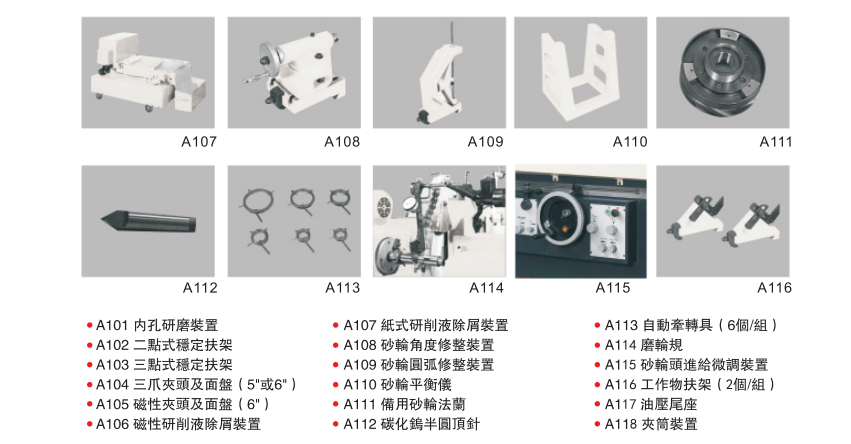 A107 A108 A109 A110 A111

A112 A113 A114 A115 A116

• A101 內孔研磨裝置
• A102 二點式穩定扶架
• A103 三點式穩定扶架
• A104 三爪夾頭及面盤（5"或6"）
• A105 磁性夾頭及面盤（6"）
• A106 磁性研削液除屑裝置

• A107 紙式研削液除屑裝置
• A108 砂輪角度修整裝置
• A109 砂輪圓弧修整裝置
• A110 砂輪平衡儀
• A111 備用砂輪法蘭
• A112 碳化鎢半圓頂針

• A113 自動牽轉具（6個/組）
• A114 磨輪規
• A115 砂輪頭進給微調裝置
• A116 工作物扶架（2個/組）
• A117 油壓尾座
• A118 夾筒裝置